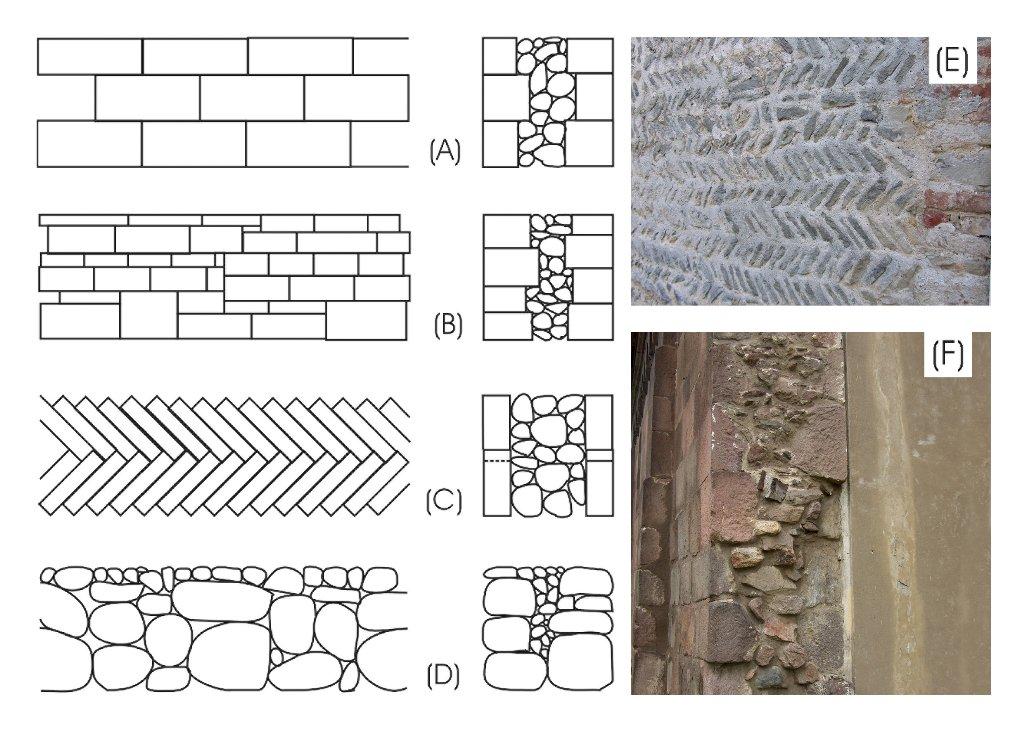 (A)

(B)

(C)

(D)

(E)

(F)