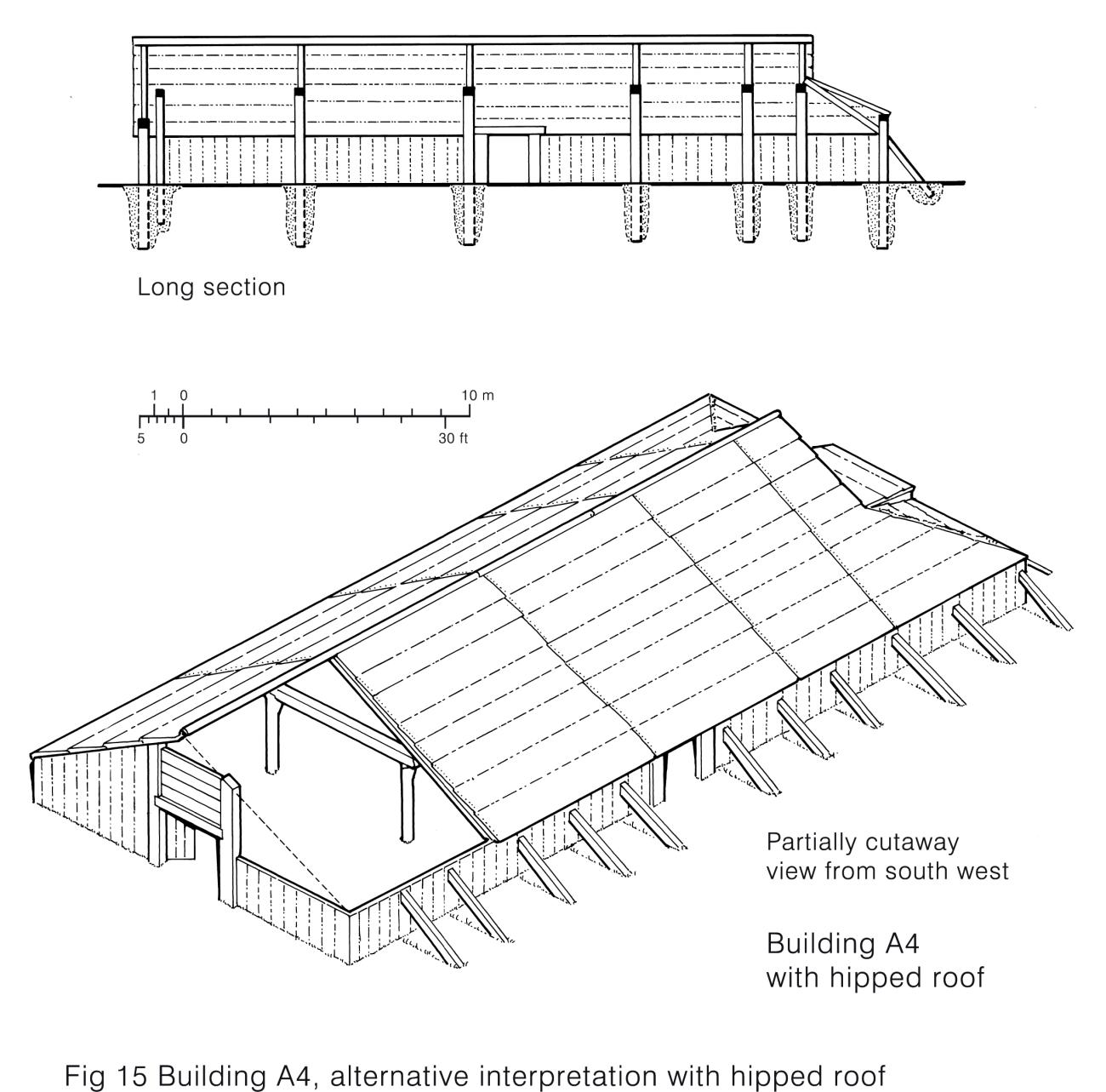 Long section

1 0 10 m
5 0 30 ft

Partially cutaway view from south west

Building A4 with hipped roof

Fig 15 Building A4, alternative interpretation with hipped roof