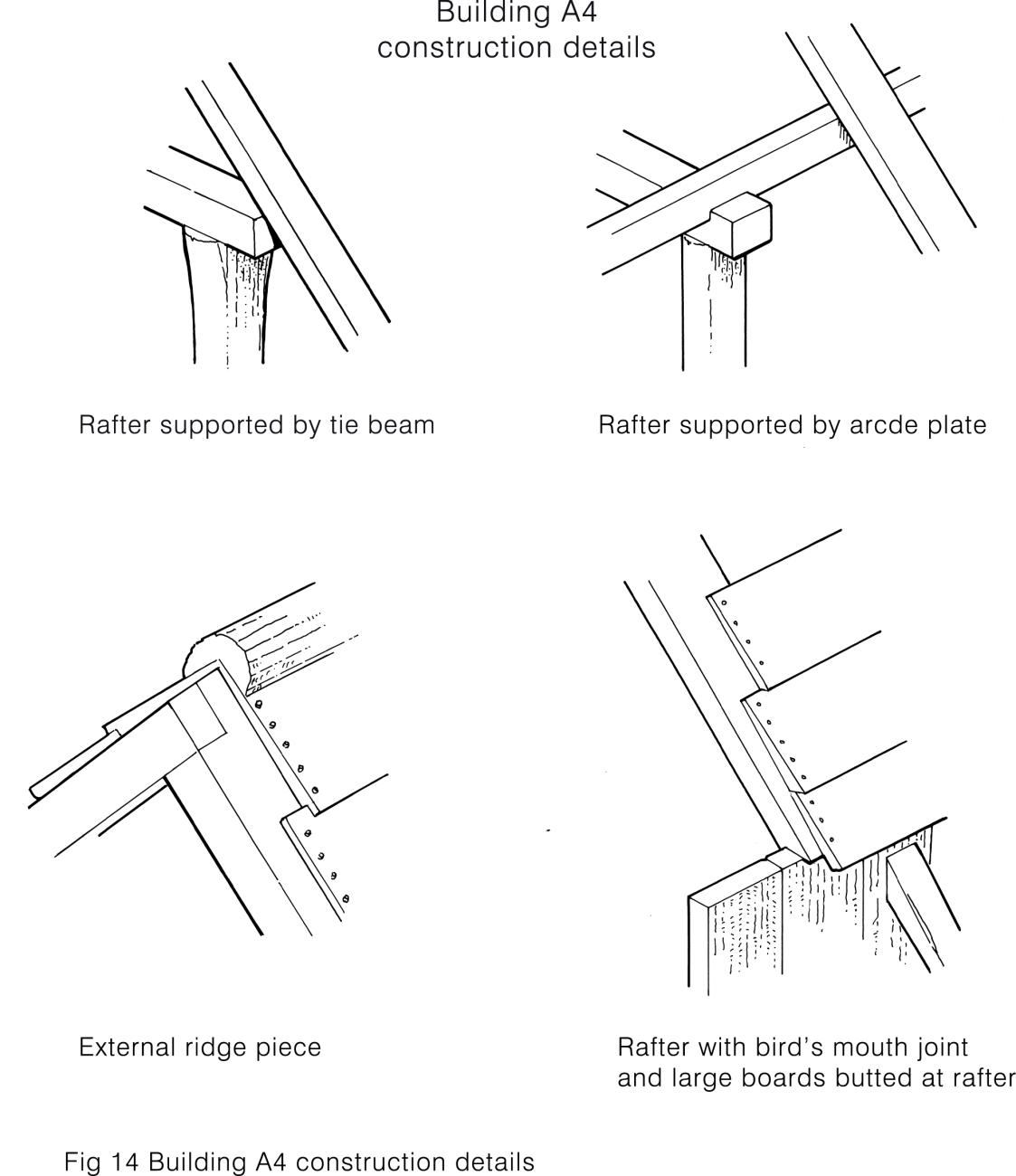 Building A4
construction details

Rafter supported by tie beam

Rafter supported by arcde plate

External ridge piece

Rafter with bird's mouth joint and large boards butted at rafter

Fig 14 Building A4 construction details