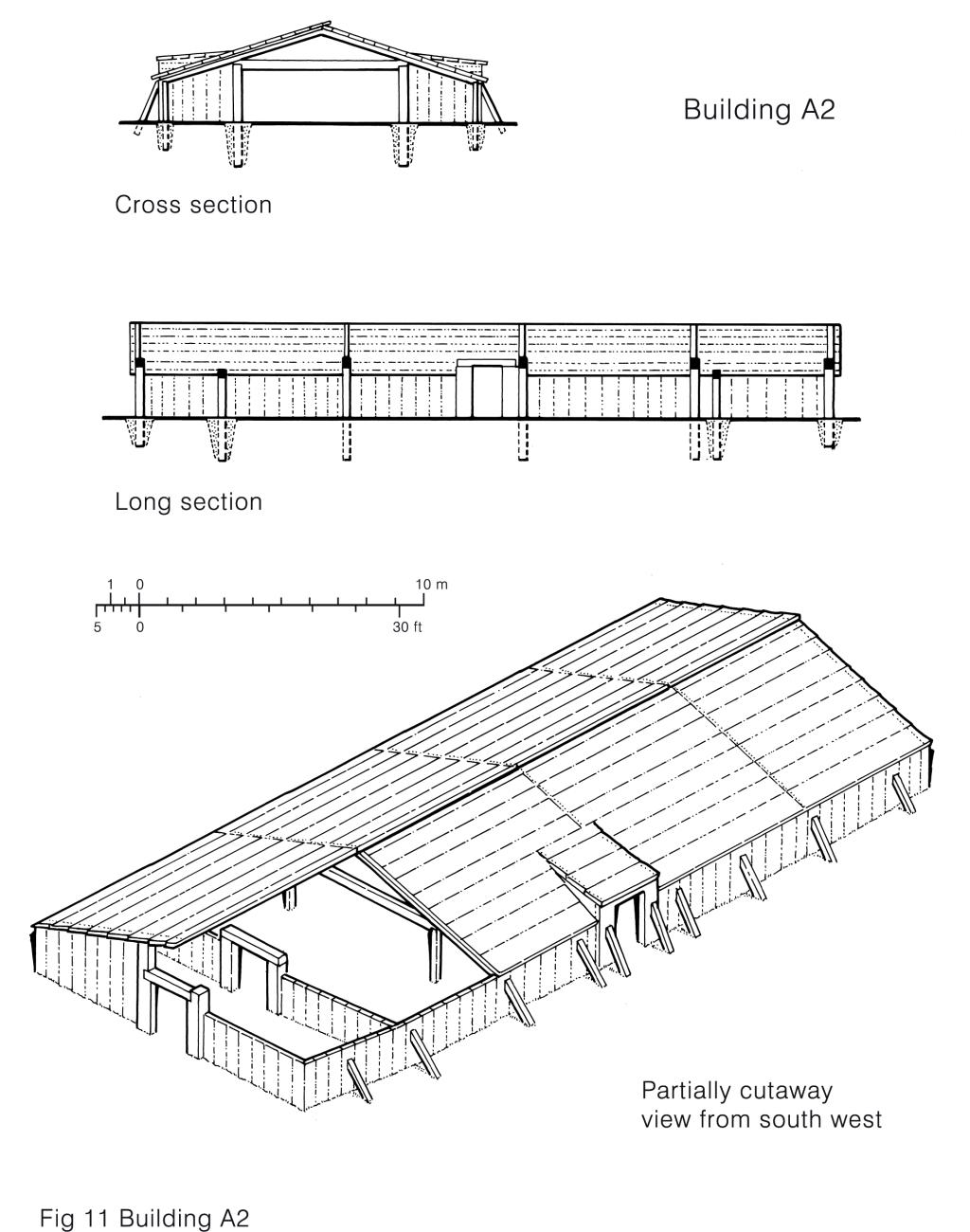 Building A2

Cross section

Long section

1 0 10 m
5 0 30 ft

Partially cutaway view from south west

Fig 11 Building A2