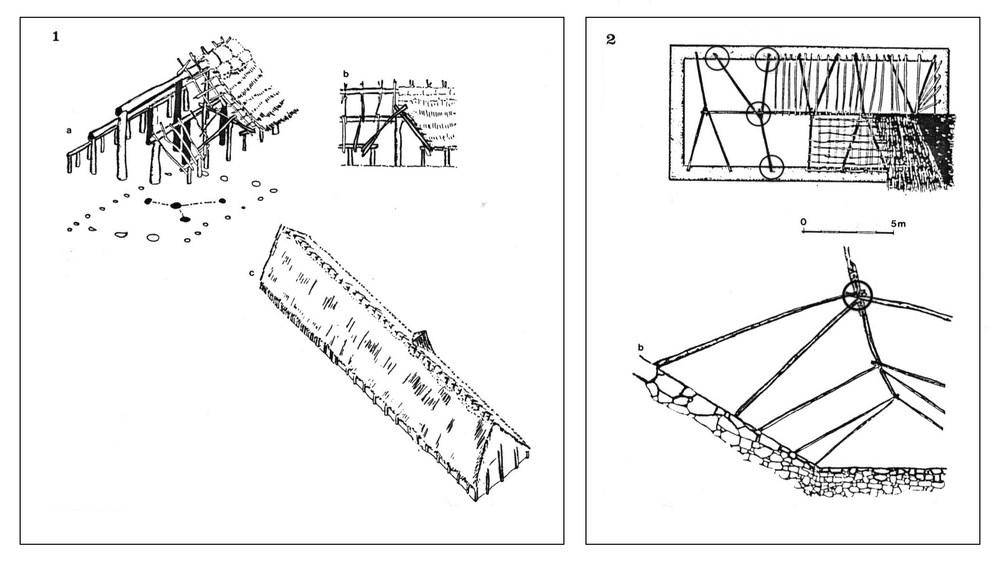 1

a

b

c

2

0

5m

b