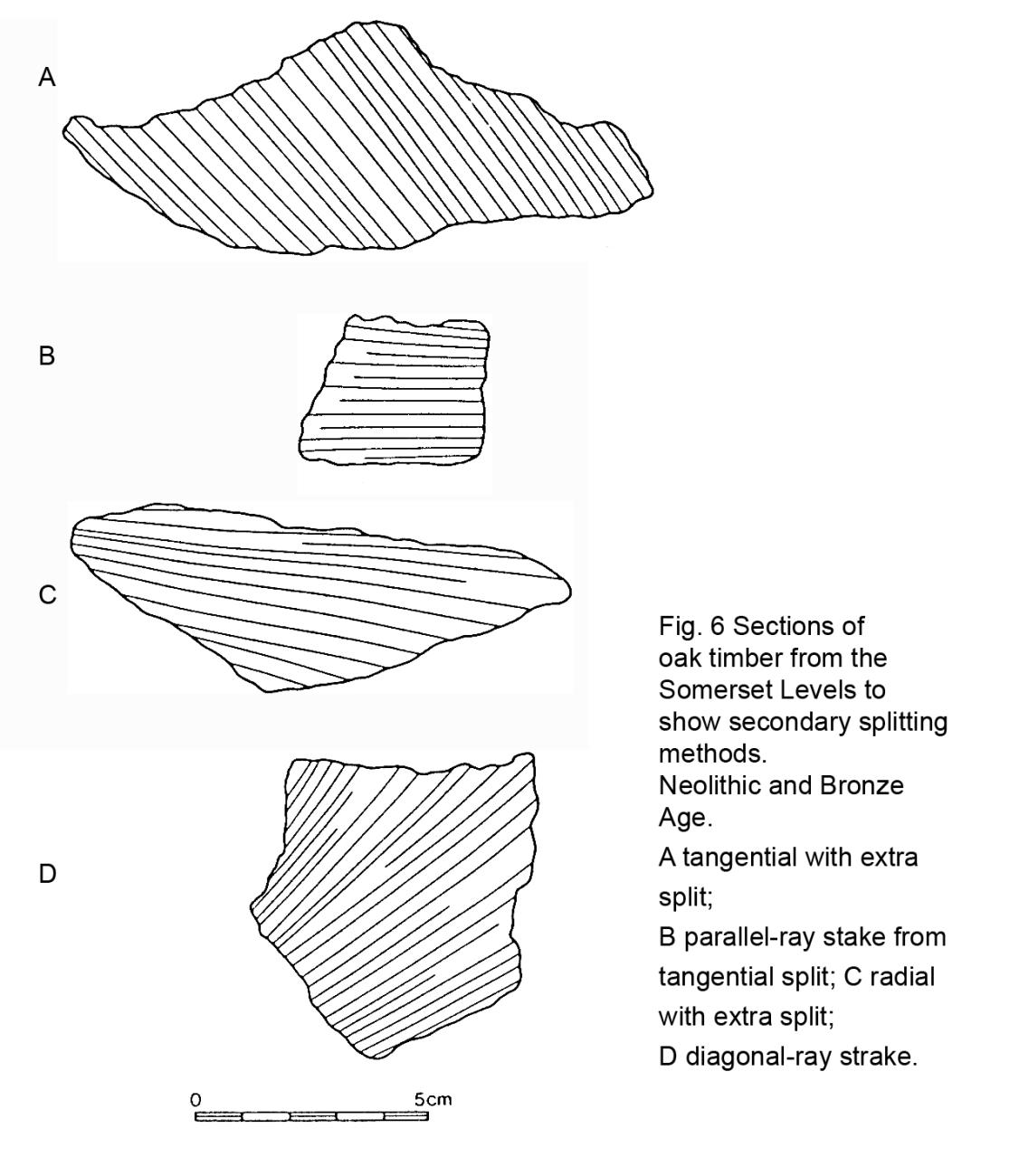 A

B

C

D

0 5cm

Fig. 6 Sections of oak timber from the Somerset Levels to show secondary splitting methods.
Neolithic and Bronze Age.

A tangential with extra split;

B parallel-ray stake from tangential split; C radial with extra split;

D diagonal-ray strake.