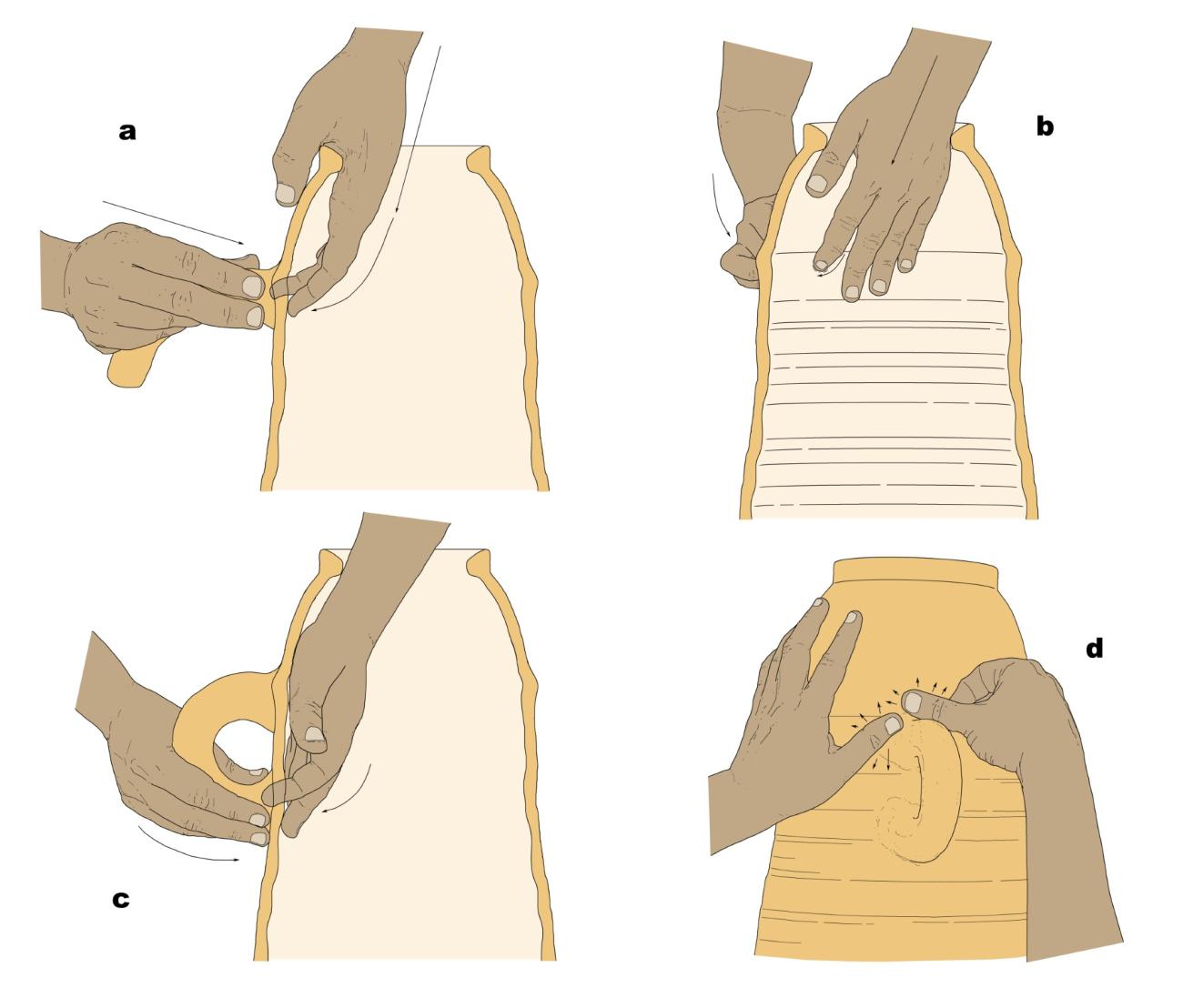 a

b

c

d