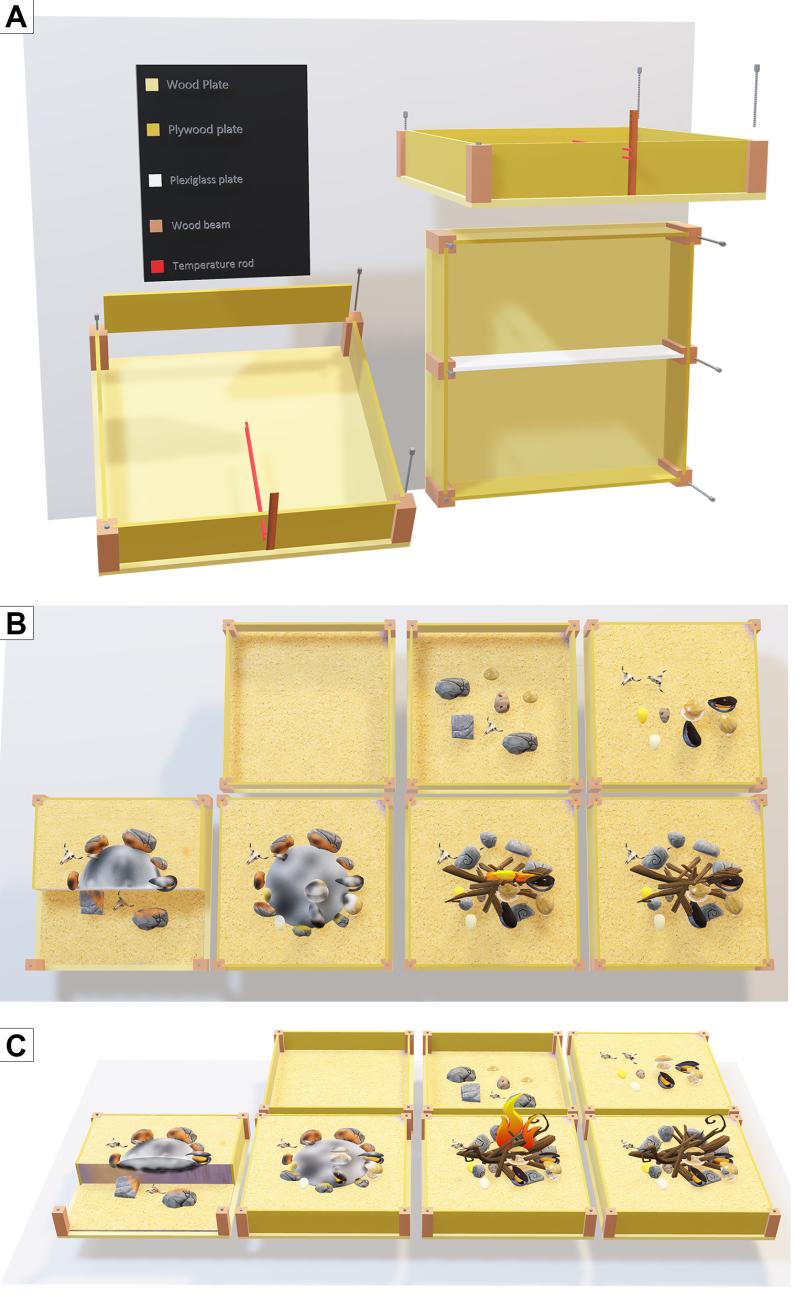 A

Wood Plate

Plywood plate

Plexiglass plate

Wood beam

Temperature rod

B

C