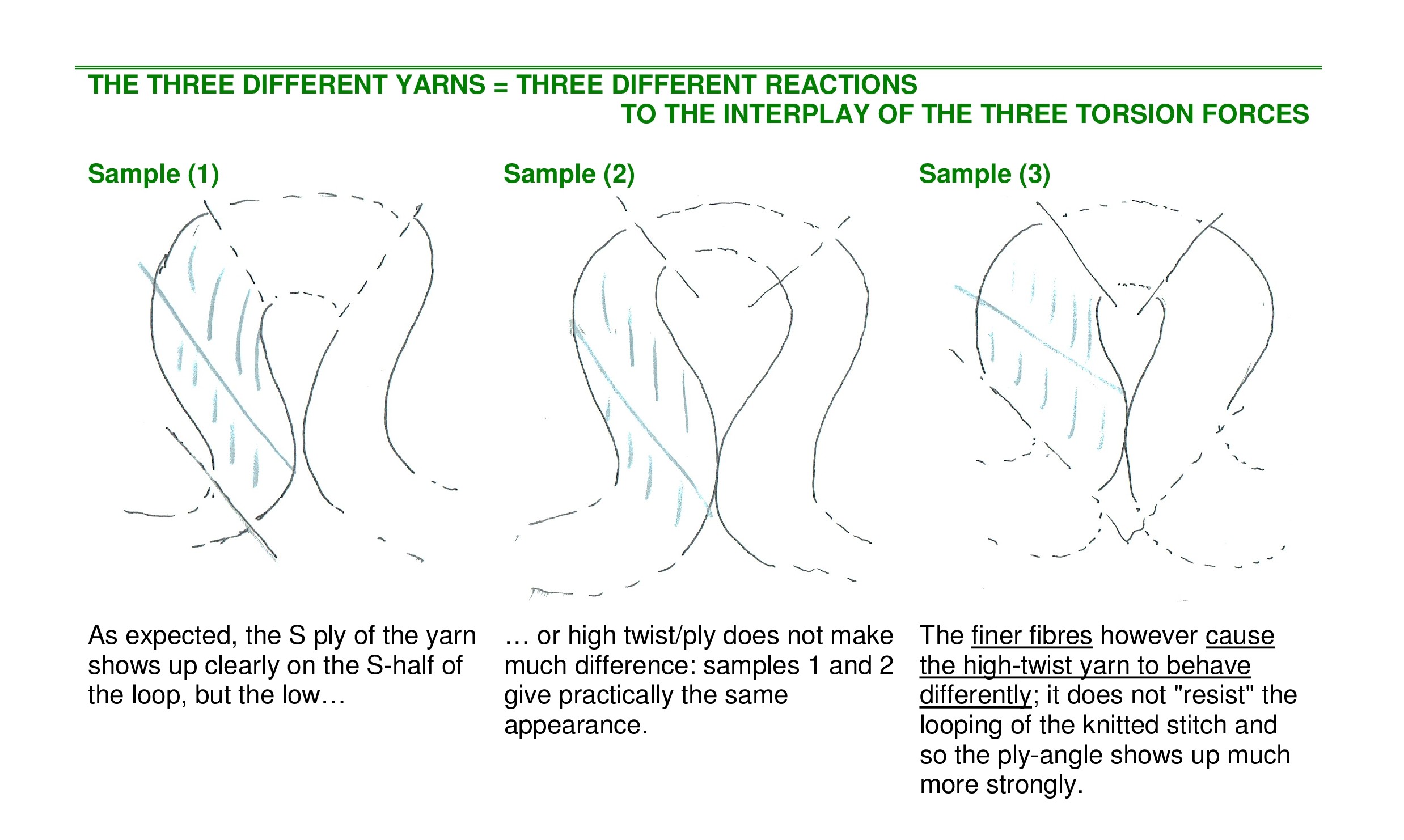 THE THREE DIFFERENT YARNS = THREE DIFFERENT REACTIONS
TO THE INTERPLAY OF THE THREE TORSION FORCES

Sample (1)

As expected, the S ply of the yarn shows up clearly on the S-half of the loop, but the low…

Sample (2)

… or high twist/ply does not make much difference: samples 1 and 2 give practically the same appearance.

Sample (3)

The finer fibres however cause the high-twist yarn to behave differently; it does not "resist" the looping of the knitted stitch and so the ply-angle shows up much more strongly.