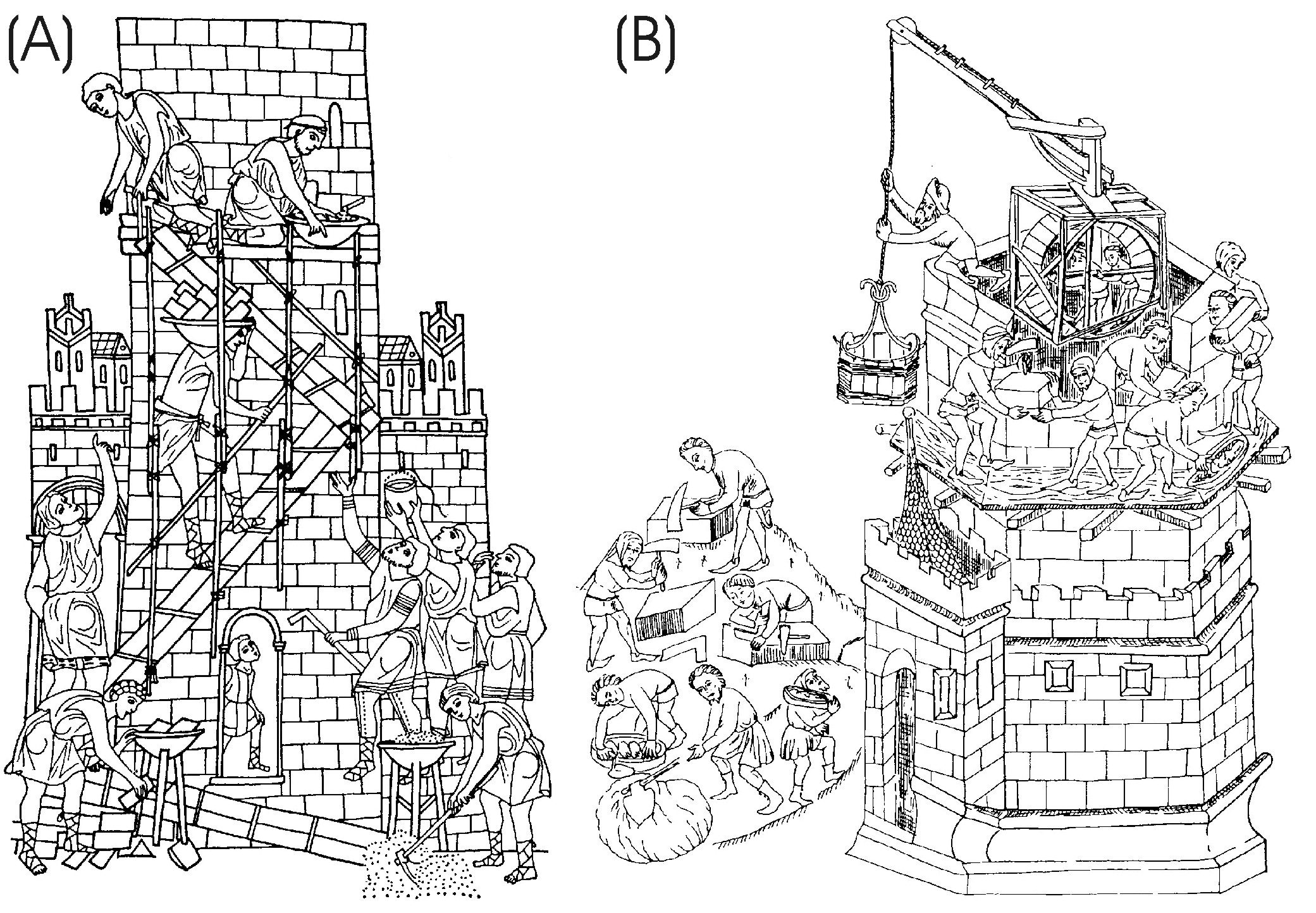 (A)

(B)