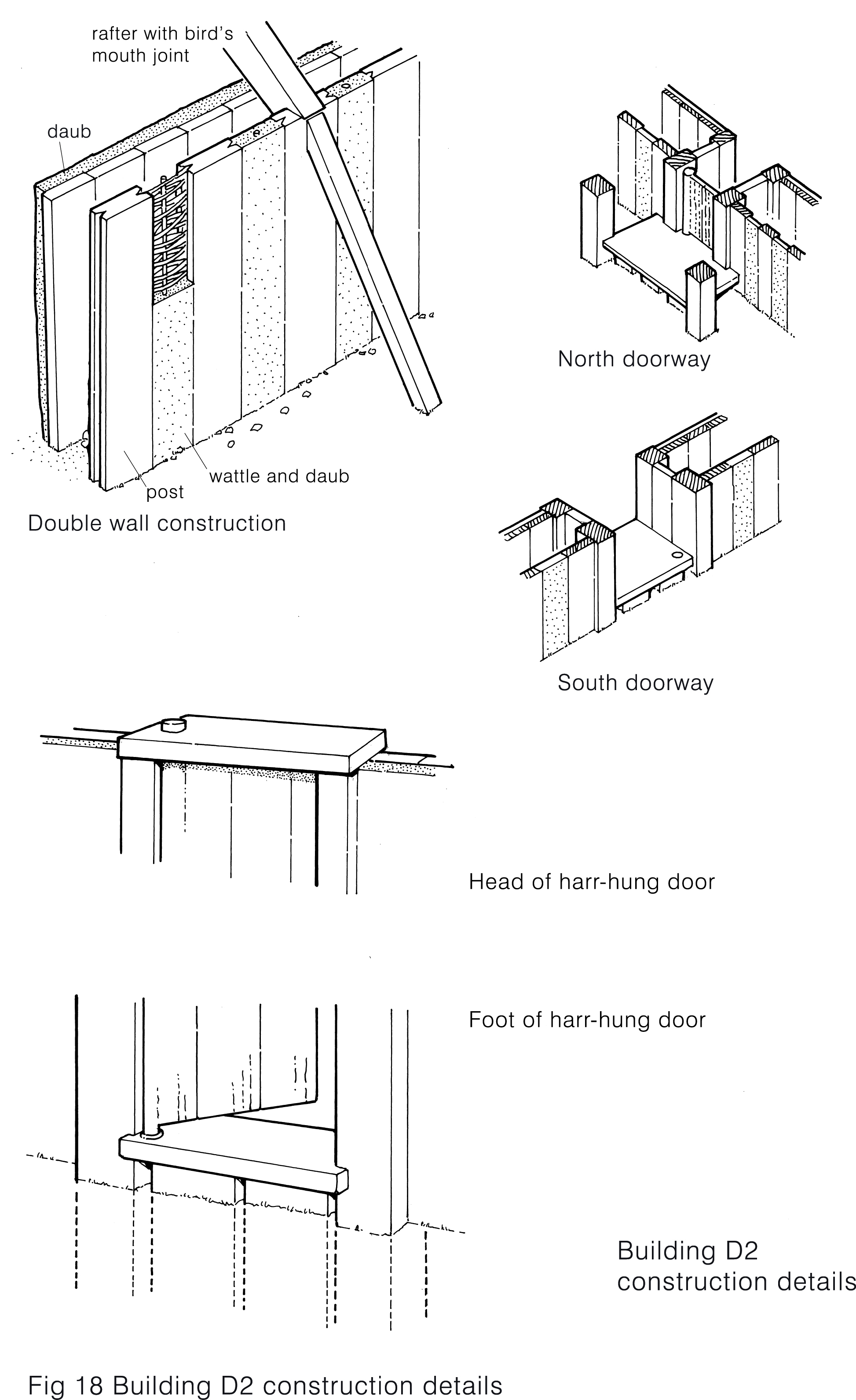 rafter with bird's mouth joint

daub

post

wattle and daub

Double wall construction

North doorway

South doorway

Head of harr-hung door

Foot of harr-hung door

Building D2 construction details

Fig 18 Building D2 construction details