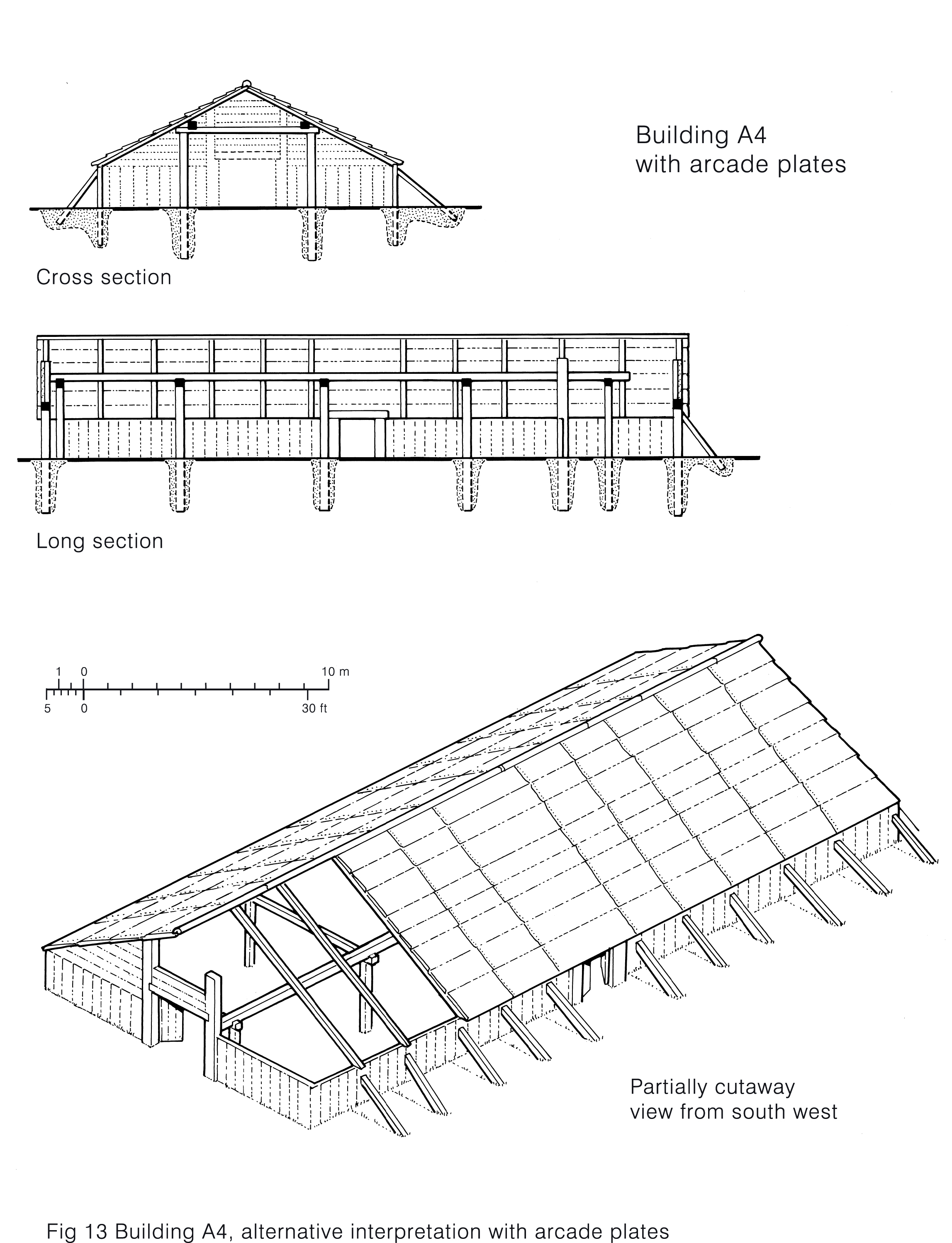 Building A4
with arcade plates

Cross section

Long section

1 0 10 m
5 0 30 ft

Partially cutaway
view from south west

Fig 13 Building A4, alternative interpretation with arcade plates