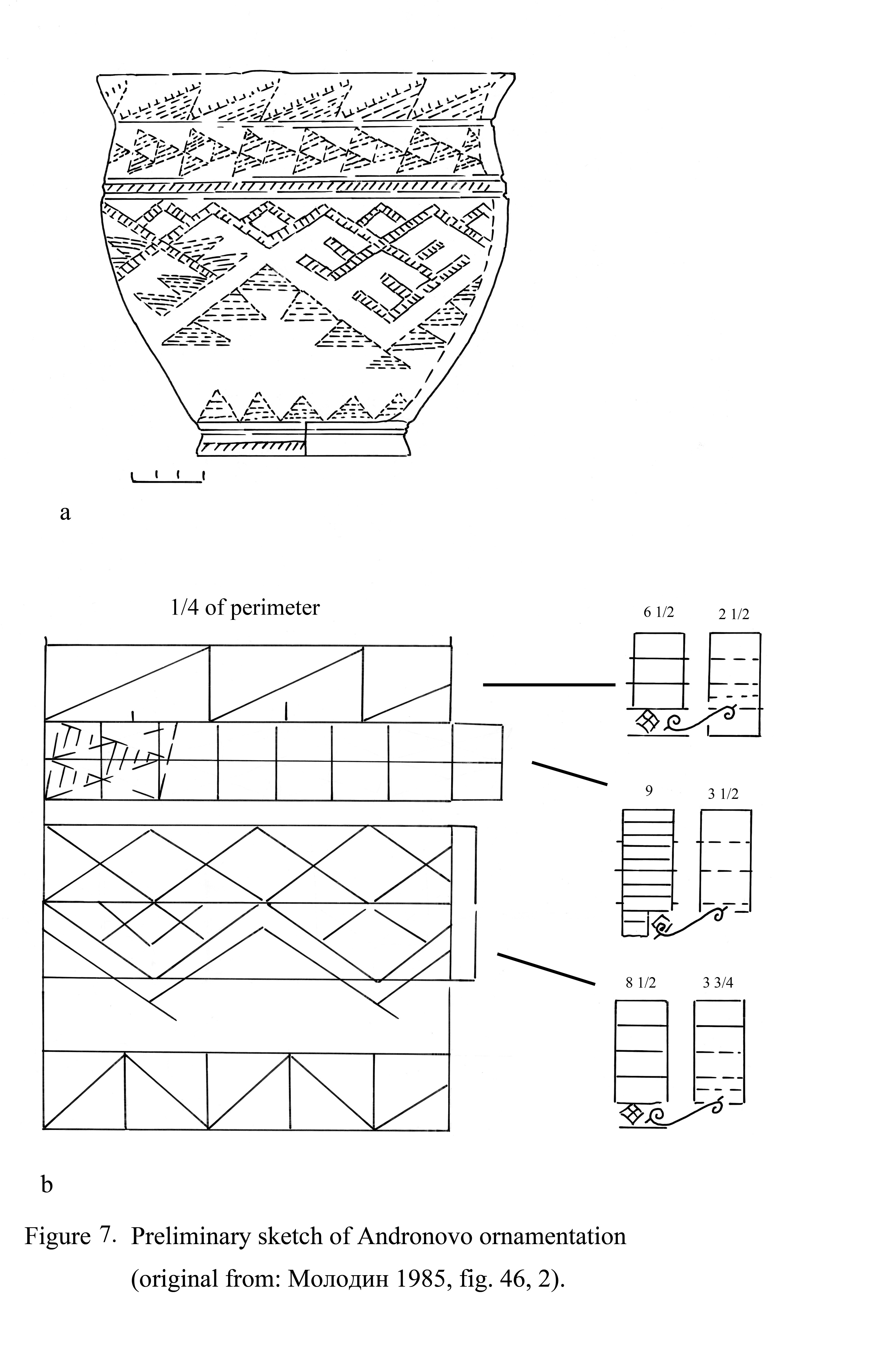 a

1/4 of perimeter

6 1/2

2 1/2

9

3 1/2

8 1/2

3 3/4

b

Figure 7. Preliminary sketch of Andronovo ornamentation (original from: Молодин 1985, fig. 46, 2).