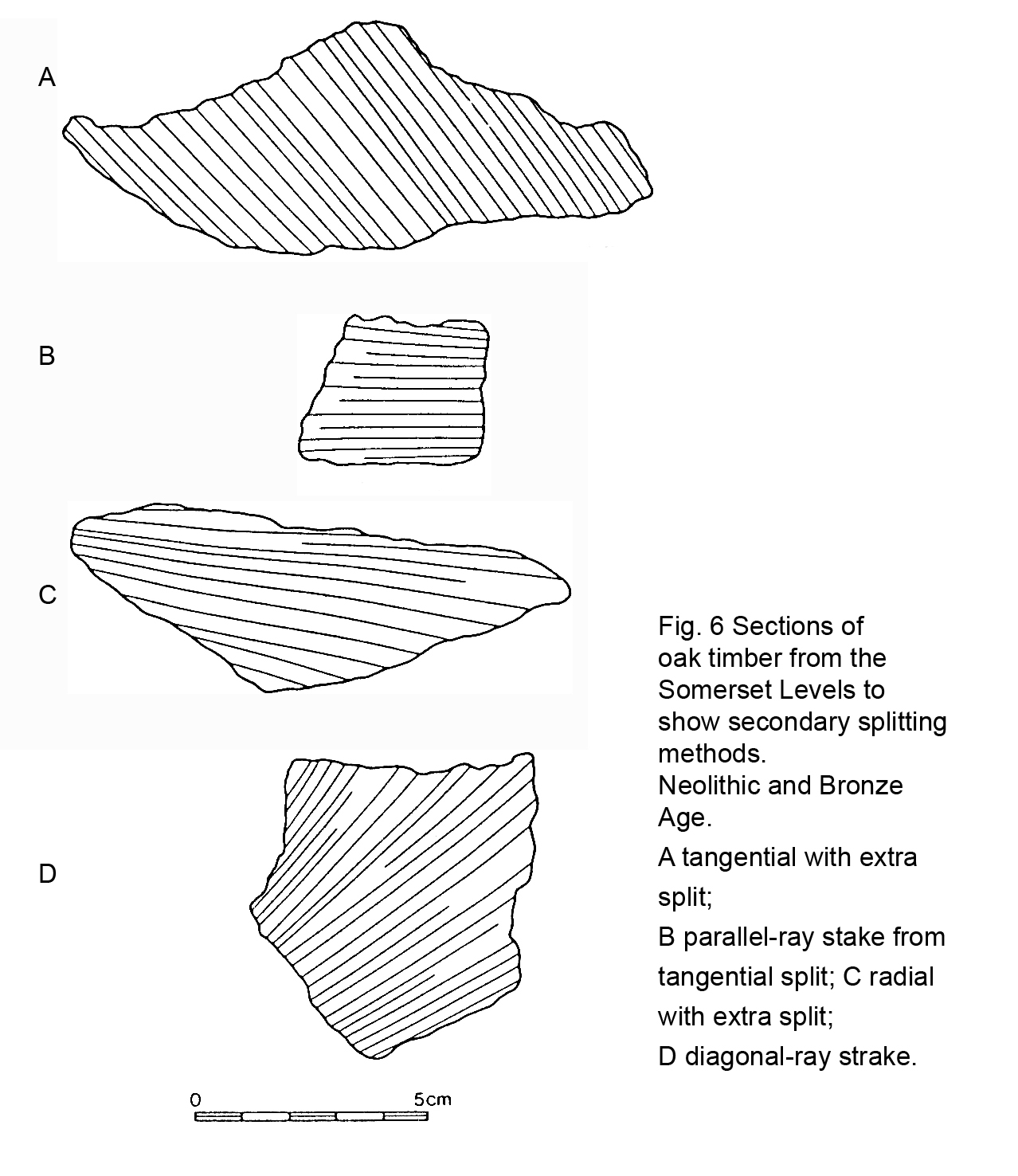 A

B

C

D

0 5cm

Fig. 6 Sections of oak timber from the Somerset Levels to show secondary splitting methods.
Neolithic and Bronze Age.

A tangential with extra split;

B parallel-ray stake from tangential split; C radial with extra split;

D diagonal-ray strake.