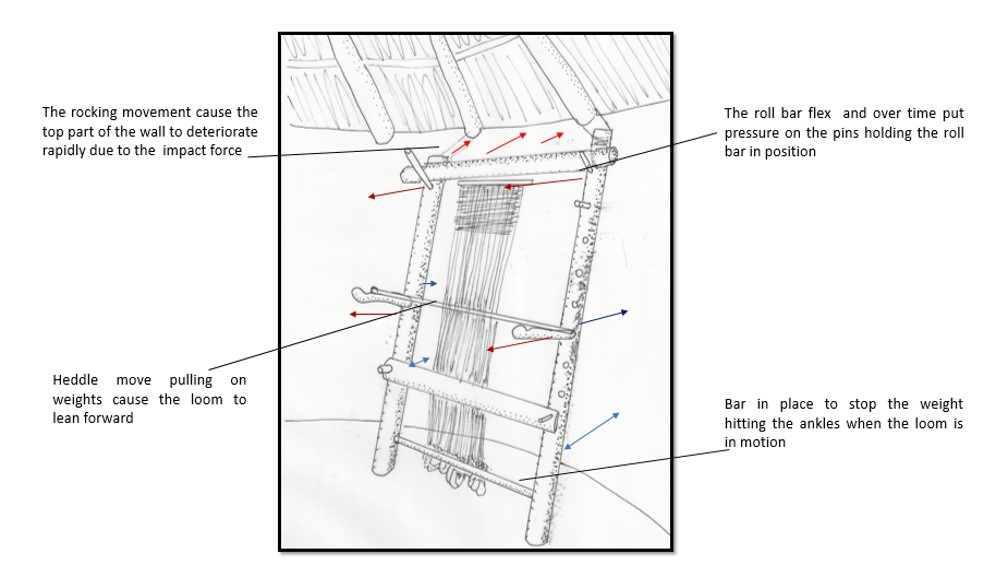 The rocking movement cause the top part of the wall to deteriorate rapidly due to the impact force

The roll bar flex and over time put pressure on the pins holding the roll bar in position

Heddle move pulling on weights cause the loom to lean forward

Bar in place to stop the weight hitting the ankles when the loom is in motion