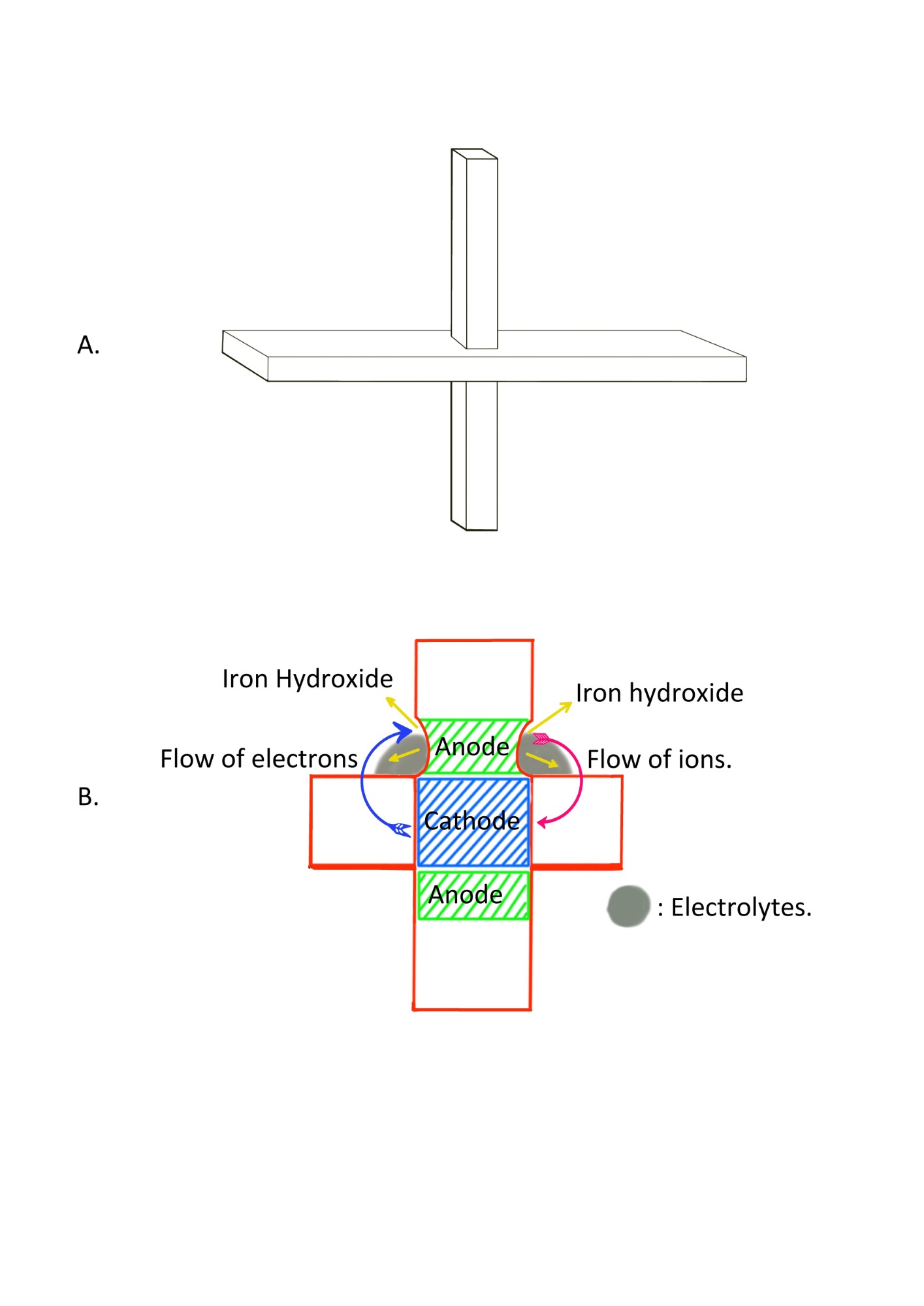 A.

B.

Iron Hydroxide

Iron hydroxide

Flow of electrons

Anode

Flow of ions.

Cathode

Anode

: Electrolytes.