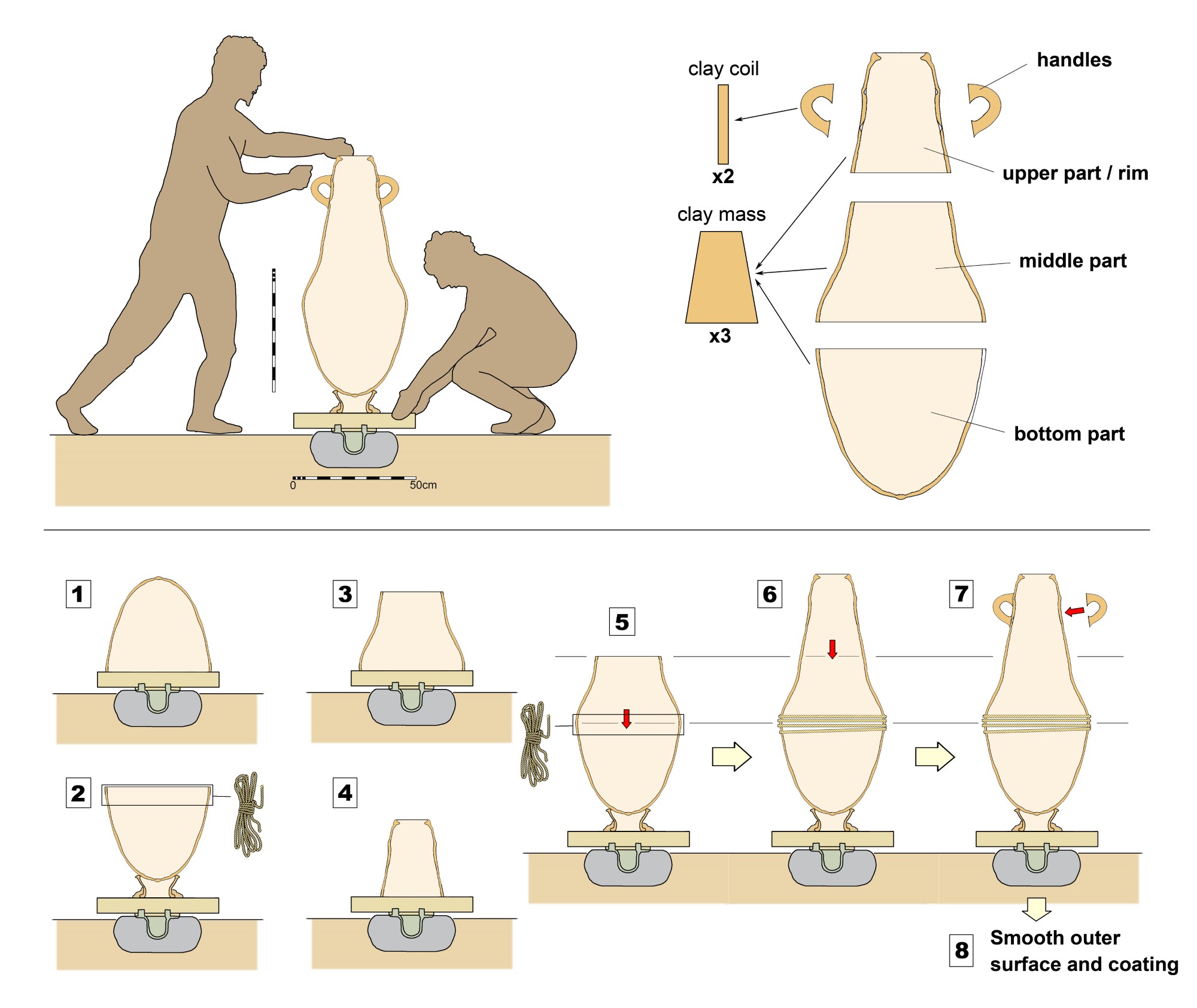 0
50cm

clay coil
x2
clay mass
x3
handles
upper part / rim
middle part
bottom part

1
2
3
4
5
6
7
8
Smooth outer surface and coating