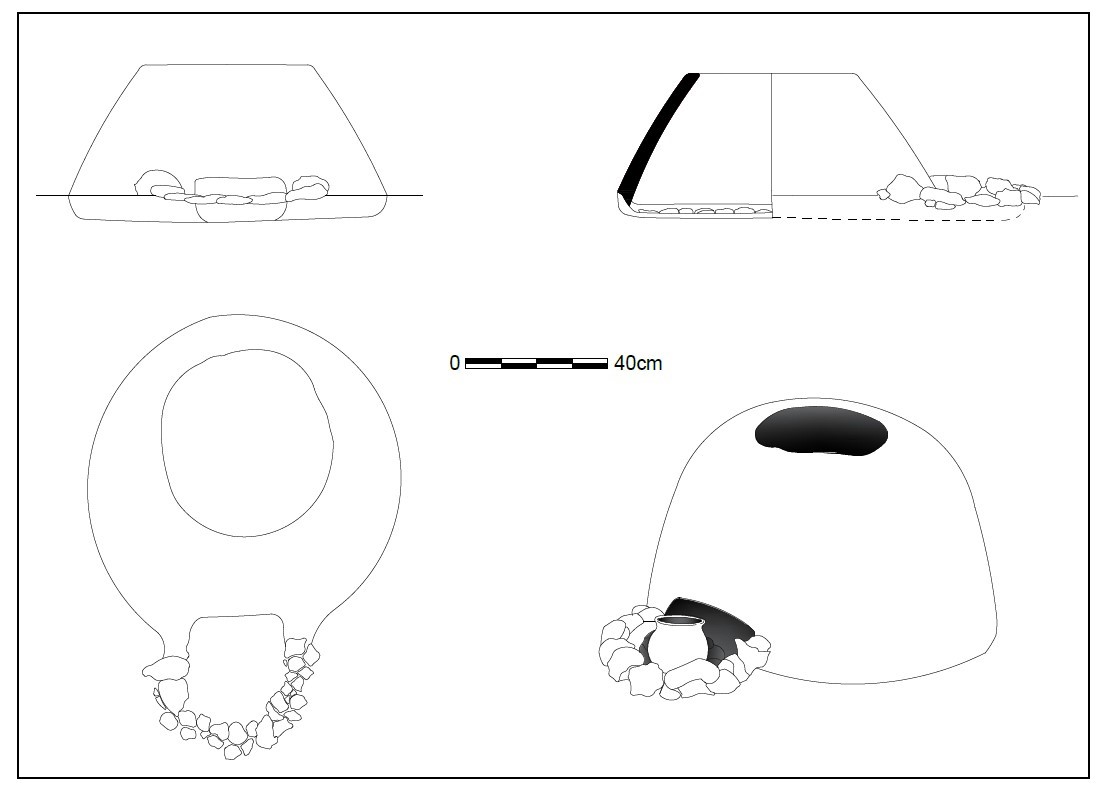 0 40cm