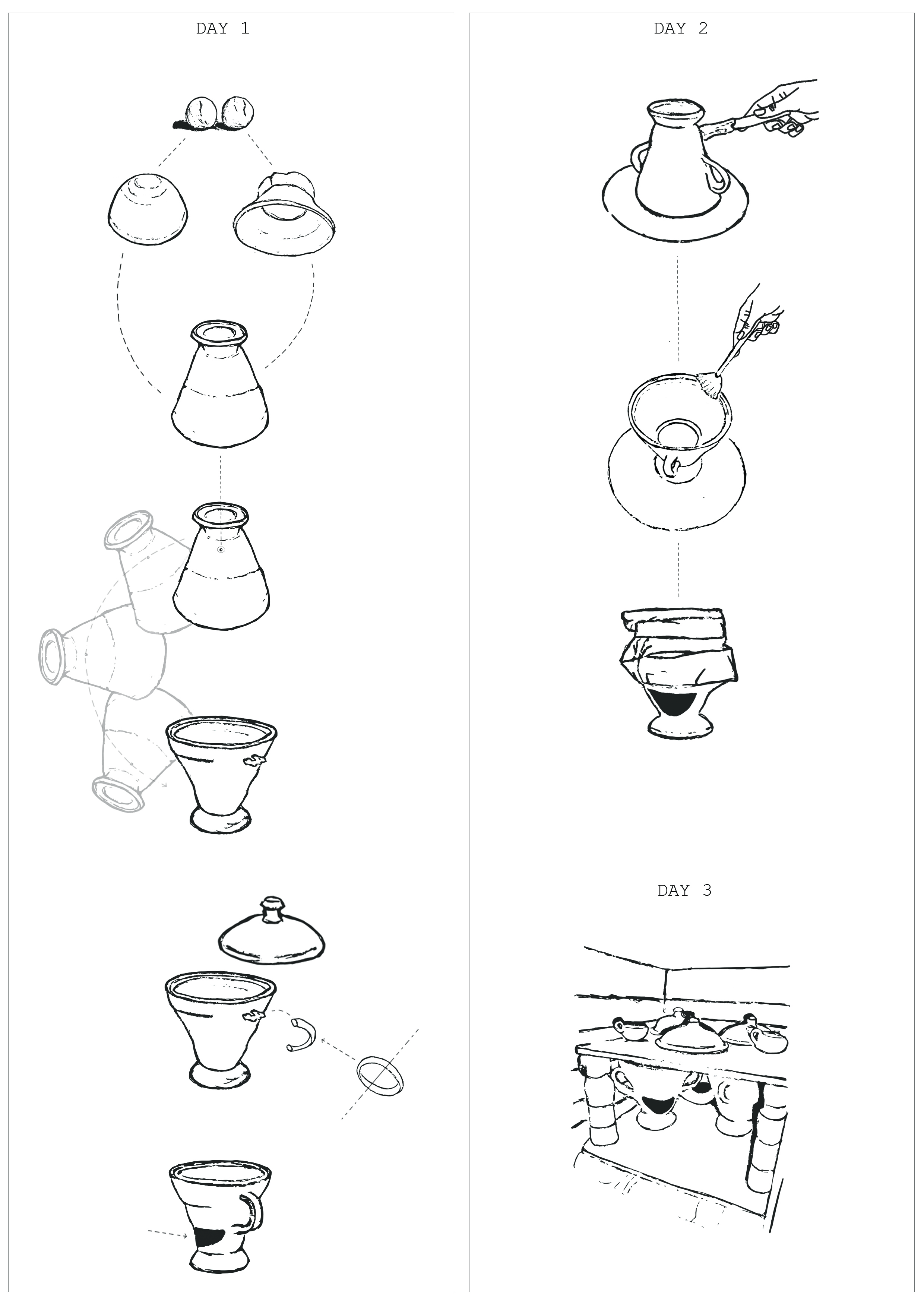 DAY 1

DAY 2

DAY 3